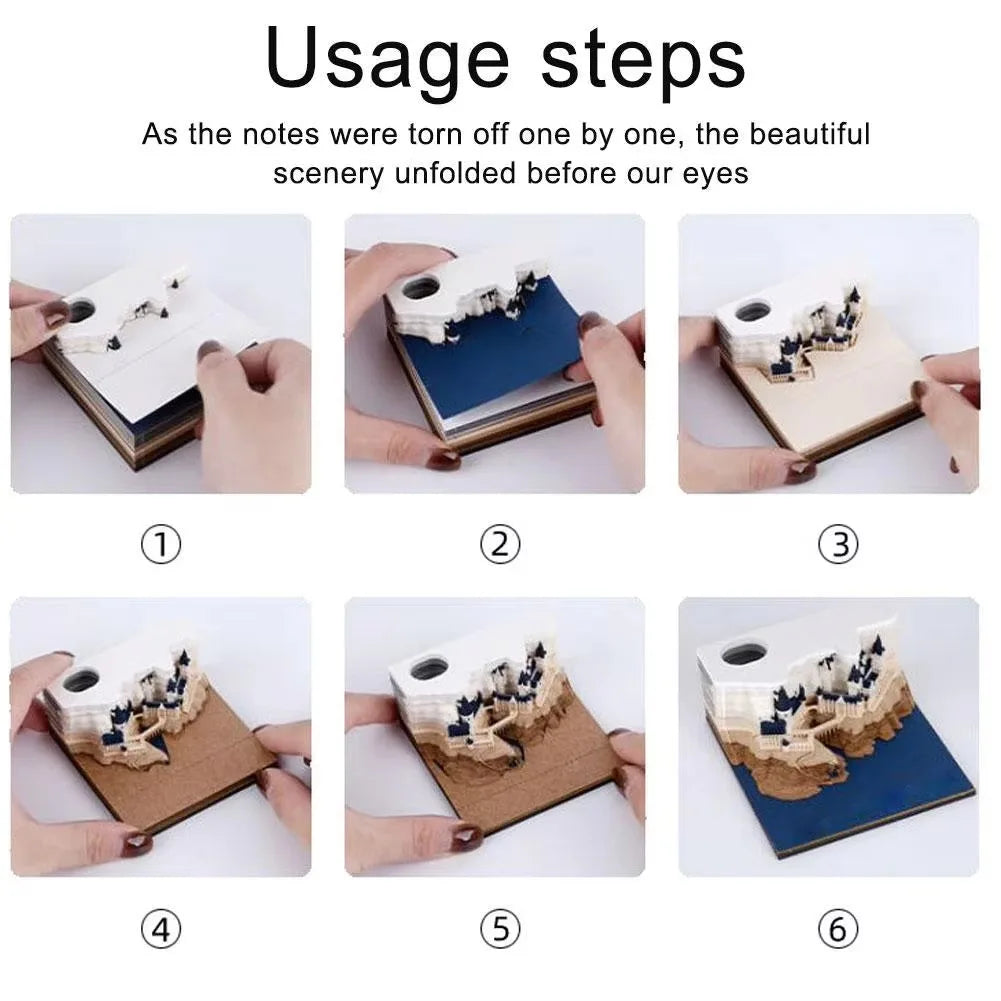 Usage steps

As the notes were torn off one by one, the beautiful scenery unfolded before our eyes

①

②

③

④

⑤

⑥